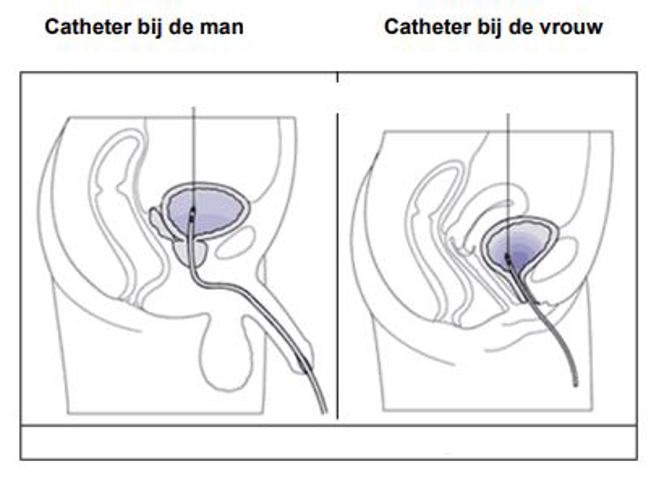 Catheter bij de man

Catheter bij de vrouw